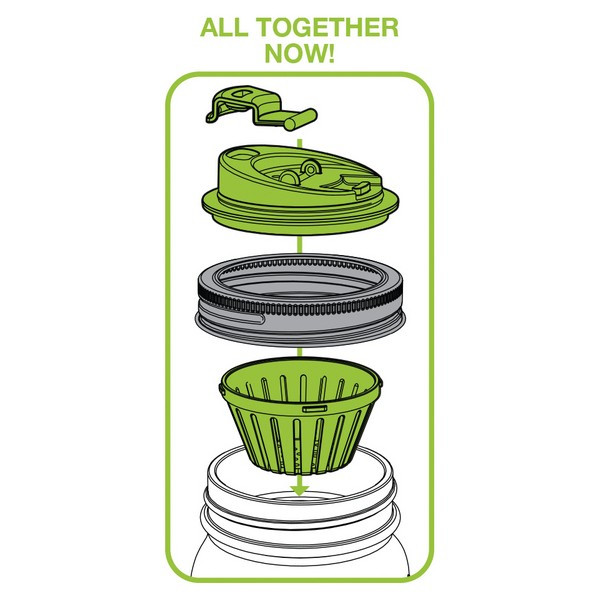 ALL TOGETHER NOW!